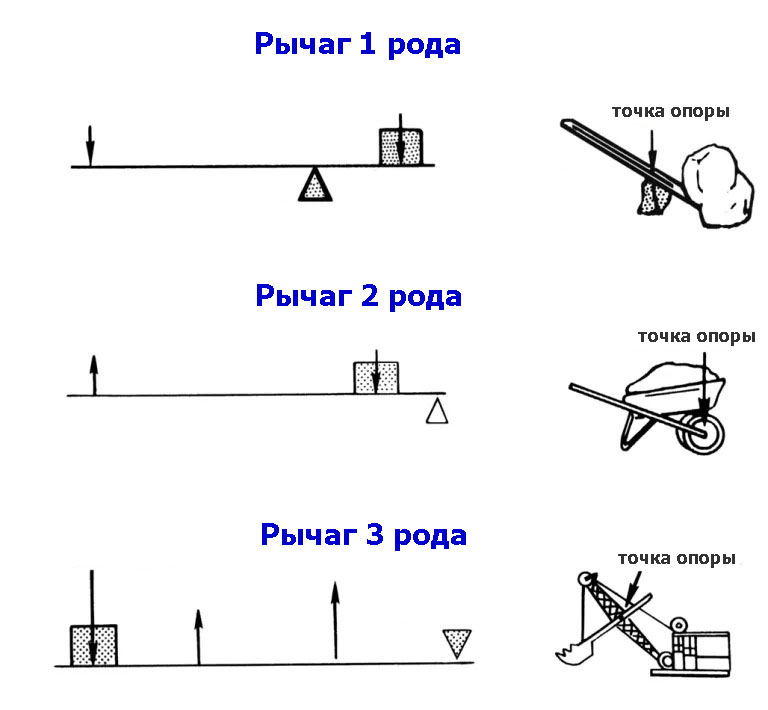 Рычаг 1 рода

точка опоры

Рычаг 2 рода

точка опоры

Рычаг 3 рода

точка опоры